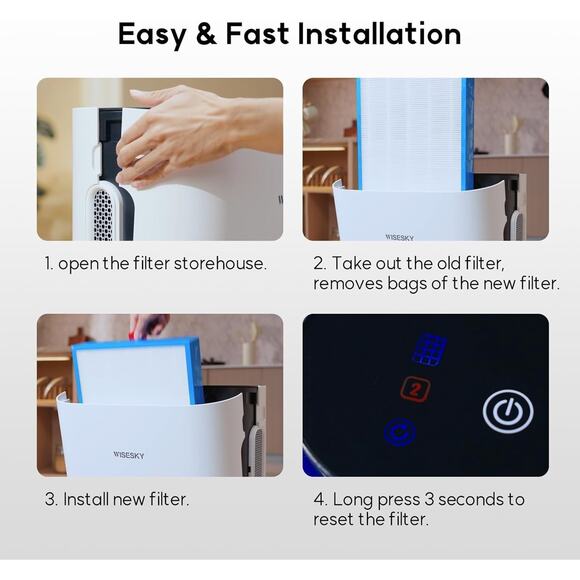 Easy & Fast Installation

WISESKY

1. open the filter storehouse.

WISESKY

2. Take out the old filter, removes bags of the new filter.

WISESKY

3. Install new filter.

2

4. Long press 3 seconds to reset the filter.